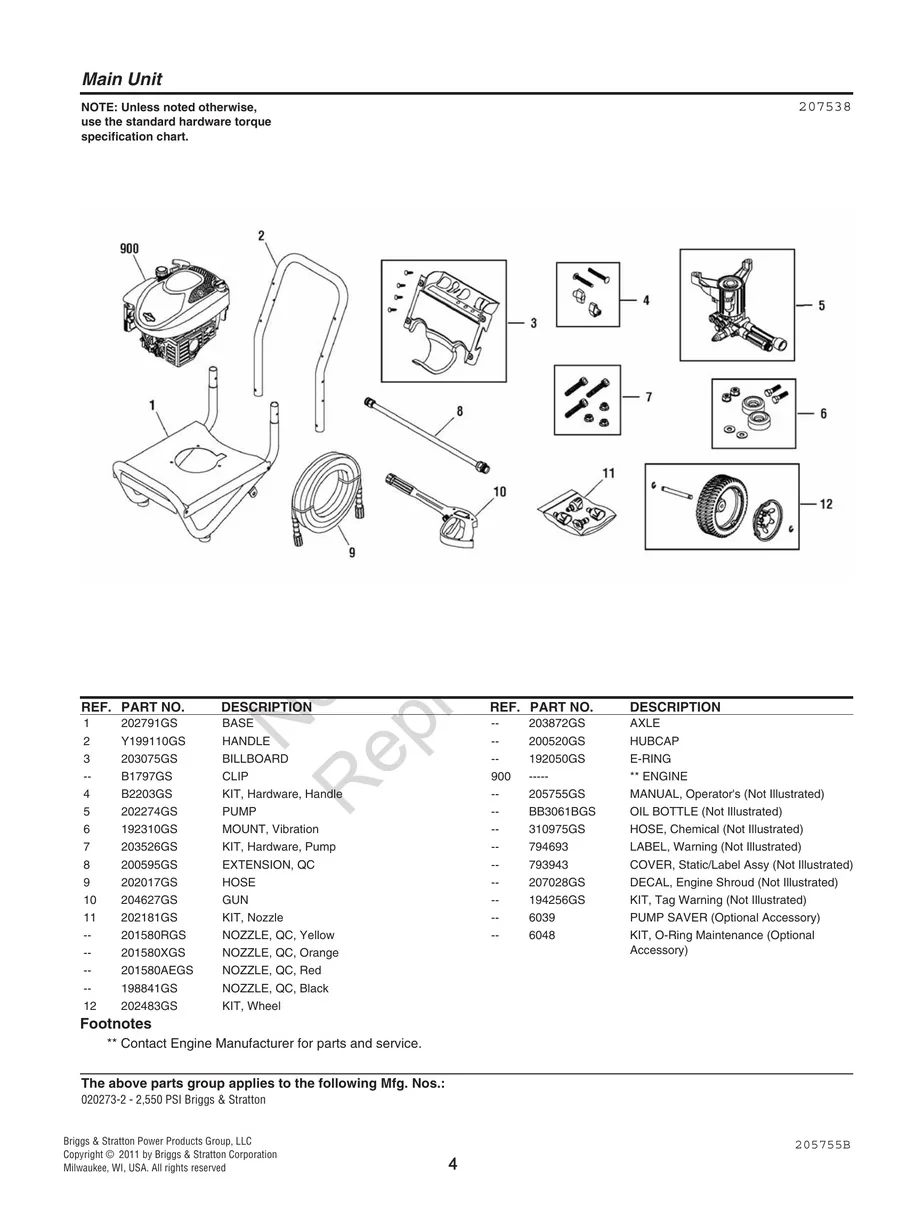 Main Unit

NOTE: Unless noted otherwise, use the standard hardware torque specification chart.

207538

900
2
3
4
5
1
8
7
6
11
10
12
9

| REF. | PART NO. | DESCRIPTION |
|---|---|---|
| 1 | 202791GS | BASE |
| 2 | Y199110GS | HANDLE |
| 3 | 203075GS | BILLBOARD |
| -- | B1797GS | CLIP |
| 4 | B2203GS | KIT, Hardware, Handle |
| 5 | 202274GS | PUMP |
| 6 | 192310GS | MOUNT, Vibration |
| 7 | 203526GS | KIT, Hardware, Pump |
| 8 | 200595GS | EXTENSION, QC |
| 9 | 202017GS | HOSE |
| 10 | 204627GS | GUN |
| 11 | 202181GS | KIT, Nozzle |
| -- | 201580RGS | NOZZLE, QC, Yellow |
| -- | 201580XGS | NOZZLE, QC, Orange |
| -- | 201580AEGS | NOZZLE, QC, Red |
| -- | 198841GS | NOZZLE, QC, Black |
| 12 | 202483GS | KIT, Wheel |

| REF. | PART NO. | DESCRIPTION |
|---|---|---|
| -- | 203872GS | AXLE |
| -- | 200520GS | HUBCAP |
| -- | 192050GS | E-RING |
| 900 | ----- | ** ENGINE |
| -- | 205755GS | MANUAL, Operator's (Not Illustrated) |
| -- | BB3061BGS | OIL BOTTLE (Not Illustrated) |
| -- | 310975GS | HOSE, Chemical (Not Illustrated) |
| -- | 794693 | LABEL, Warning (Not Illustrated) |
| -- | 793943 | COVER, Static/Label Assy (Not Illustrated) |
| -- | 207028GS | DECAL, Engine Shroud (Not Illustrated) |
| -- | 194256GS | KIT, Tag Warning (Not Illustrated) |
| -- | 6039 | PUMP SAVER (Optional Accessory) |
| -- | 6048 | KIT, O-Ring Maintenance (Optional Accessory) |

Footnotes
** Contact Engine Manufacturer for parts and service.

The above parts group applies to the following Mfg. Nos.:
020273-2 - 2,550 PSI Briggs & Stratton

Briggs & Stratton Power Products Group, LLC
Copyright © 2011 by Briggs & Stratton Corporation
Milwaukee, WI, USA. All rights reserved

4

205755B